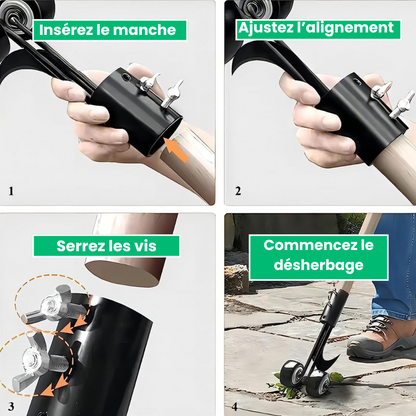 Insérez le manche

1

Ajustez l'alignement

2

Serrez les vis

3

Commencez le désherbage

4