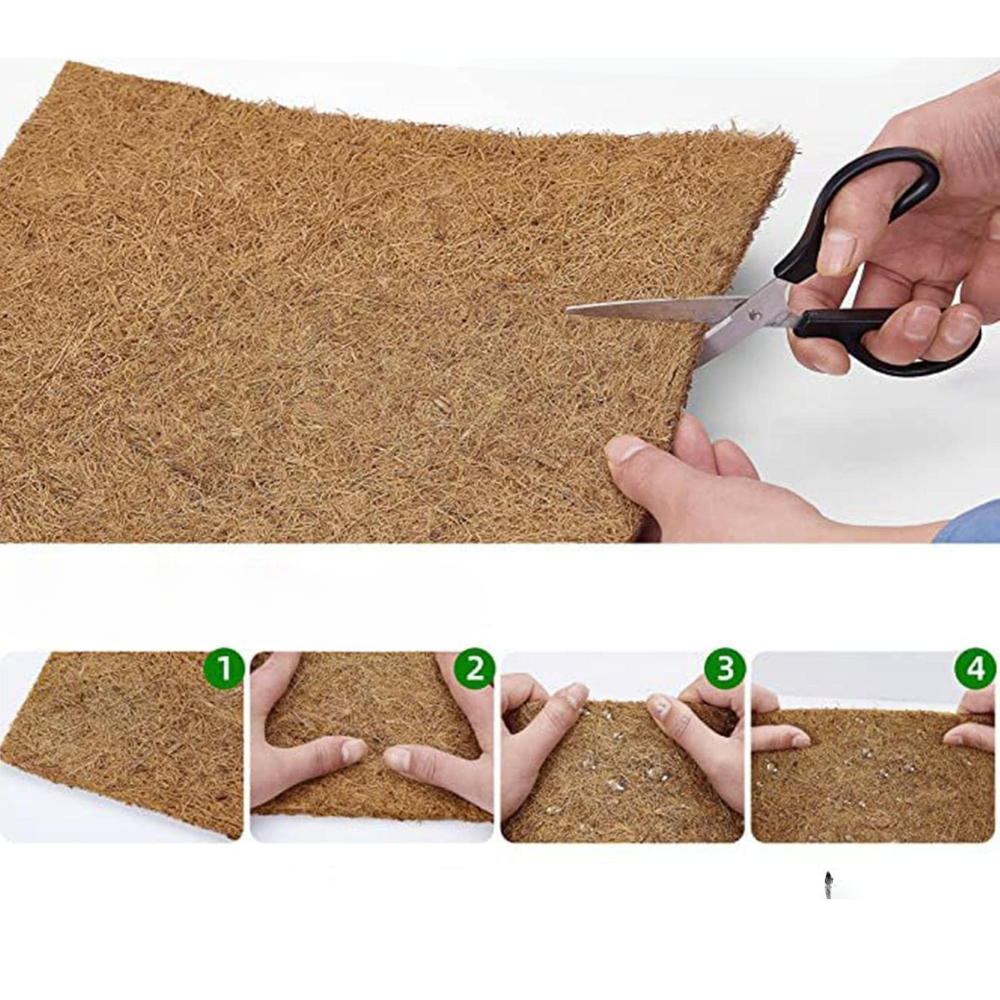 1
2
3
4